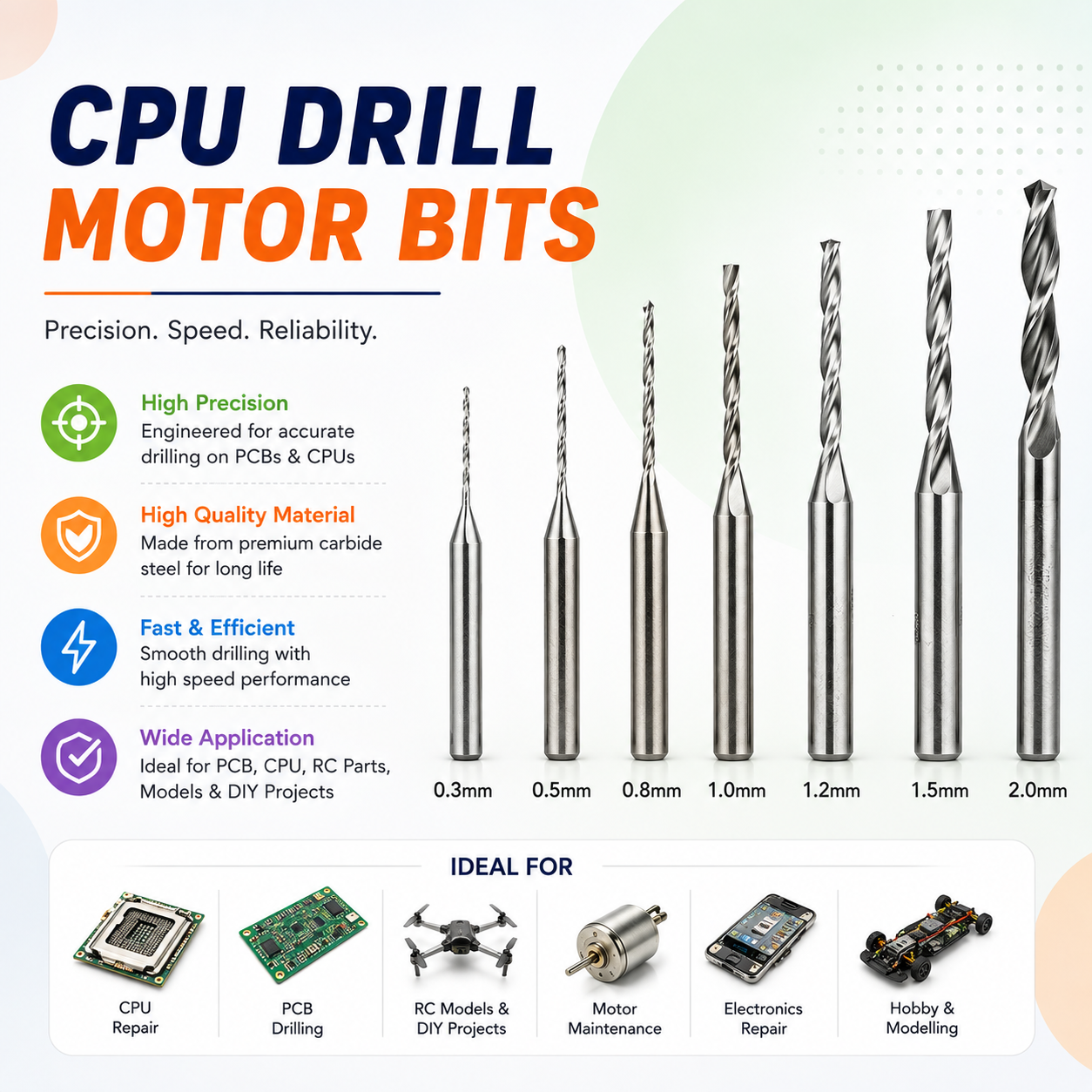 CPU DRILL
MOTOR BITS

Precision. Speed. Reliability.

High Precision
Engineered for accurate drilling on PCBs & CPUs

High Quality Material
Made from premium carbide steel for long life

Fast & Efficient
Smooth drilling with high speed performance

Wide Application
Ideal for PCB, CPU, RC Parts, Models & DIY Projects

0.3mm
0.5mm
0.8mm
1.0mm
1.2mm
1.5mm
2.0mm

IDEAL FOR

CPU Repair

PCB Drilling

RC Models & DIY Projects

Motor Maintenance

Electronics Repair

Hobby & Modelling